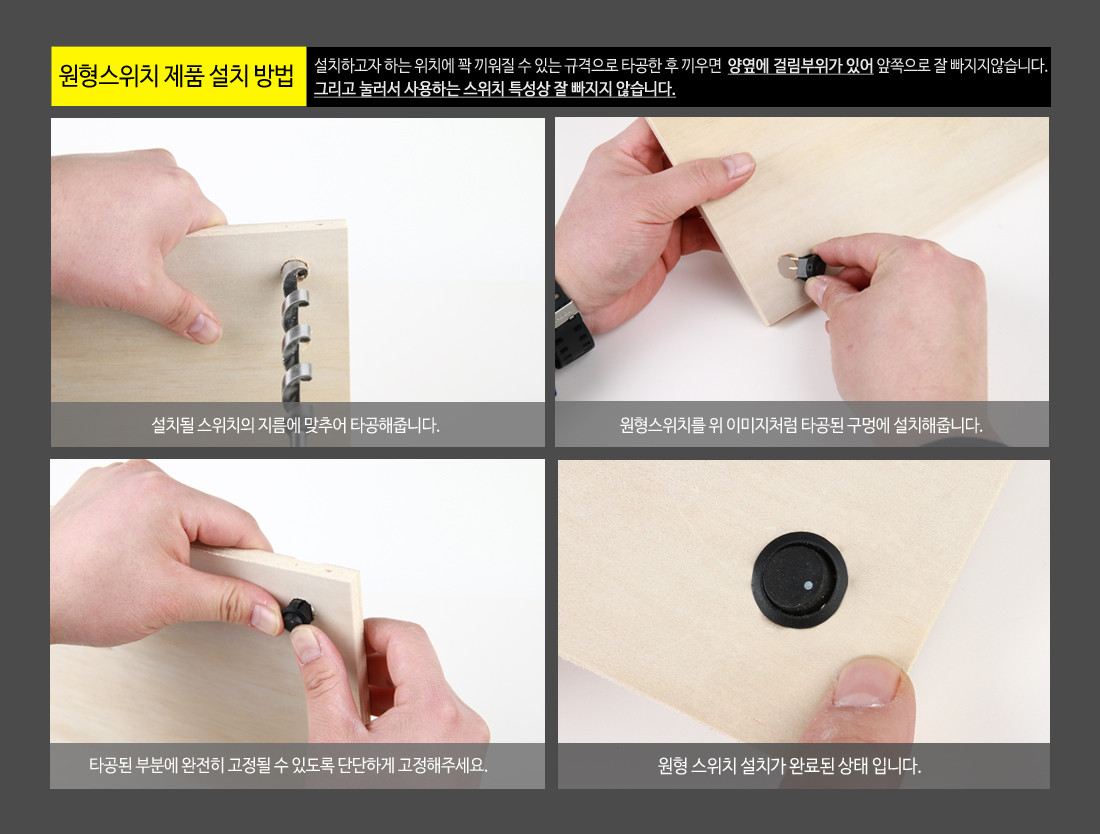 원형스위치 제품 설치 방법

설치하고자 하는 위치에 꽉 끼워질 수 있는 규격으로 타공한 후 끼우면 양옆에 걸림부위가 있어 앞쪽으로 잘 빠지지않습니다. 그리고 눌러서 사용하는 스위치 특성상 잘 빠지지 않습니다.

설치될 스위치의 지름에 맞추어 타공해줍니다.

원형스위치를 위 이미지처럼 타공된 구멍에 설치해줍니다.

타공된 부분에 완전히 고정될 수 있도록 단단하게 고정해주세요.

원형 스위치 설치가 완료된 상태 입니다.